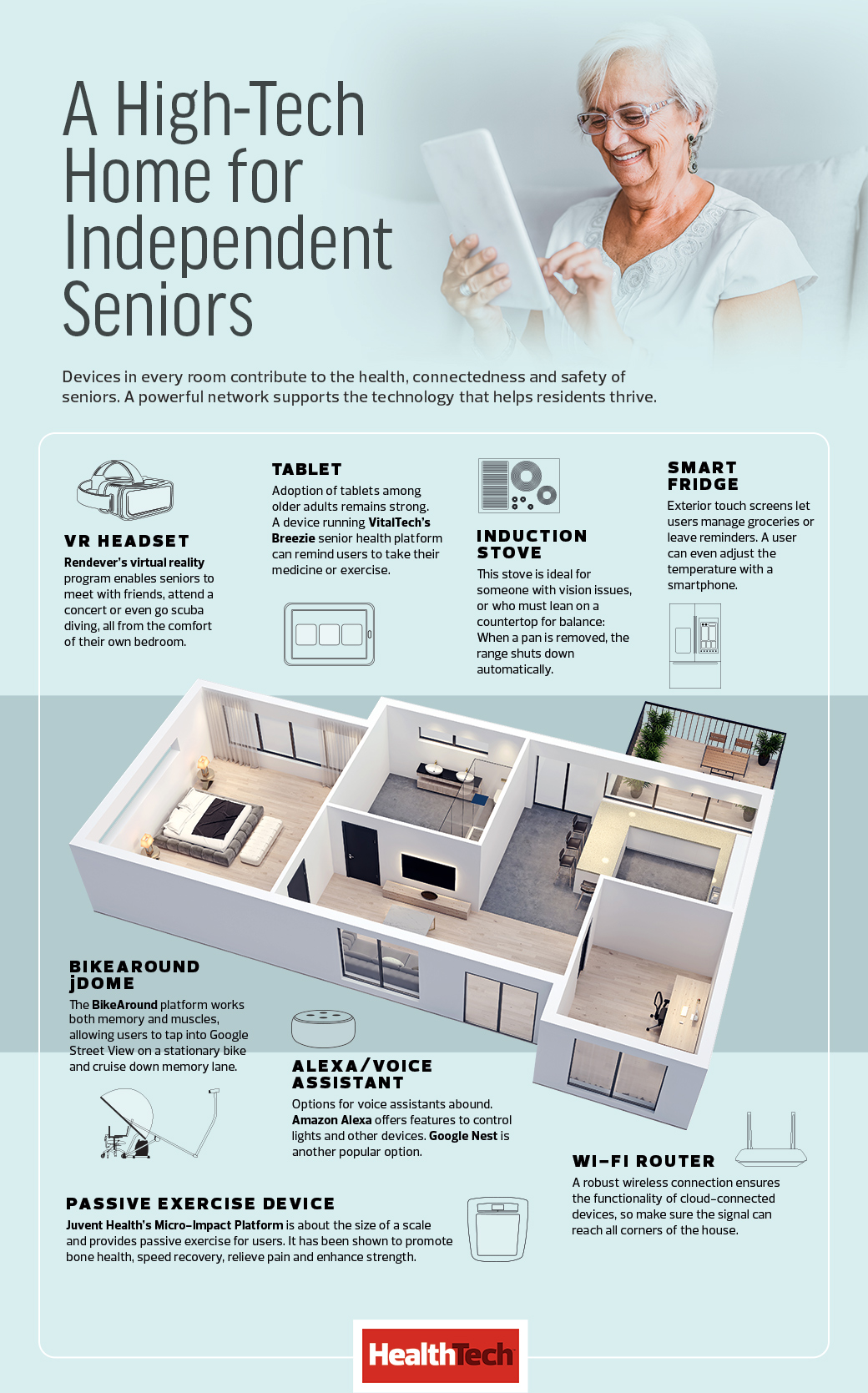 A High-Tech Home for Independent Seniors

Devices in every room contribute to the health, connectedness and safety of seniors. A powerful network supports the technology that helps residents thrive.

VR HEADSET
Rendever's virtual reality program enables seniors to meet with friends, attend a concert or even go scuba diving, all from the comfort of their own bedroom.

TABLET
Adoption of tablets among older adults remains strong. A device running VitalTech's Breezie senior health platform can remind users to take their medicine or exercise.

INDUCTION STOVE
This stove is ideal for someone with vision issues, or who must lean on a countertop for balance: When a pan is removed, the range shuts down automatically.

SMART FRIDGE
Exterior touch screens let users manage groceries or leave reminders. A user can even adjust the temperature with a smartphone.

BIKEAROUND jDOME
The BikeAround platform works both memory and muscles, allowing users to tap into Google Street View on a stationary bike and cruise down memory lane.

ALEXA/VOICE ASSISTANT
Options for voice assistants abound. Amazon Alexa offers features to control lights and other devices. Google Nest is another popular option.

WI-FI ROUTER
A robust wireless connection ensures the functionality of cloud-connected devices, so make sure the signal can reach all corners of the house.

PASSIVE EXERCISE DEVICE
Juvent Health's Micro-Impact Platform is about the size of a scale and provides passive exercise for users. It has been shown to promote bone health, speed recovery, relieve pain and enhance strength.

HealthTech