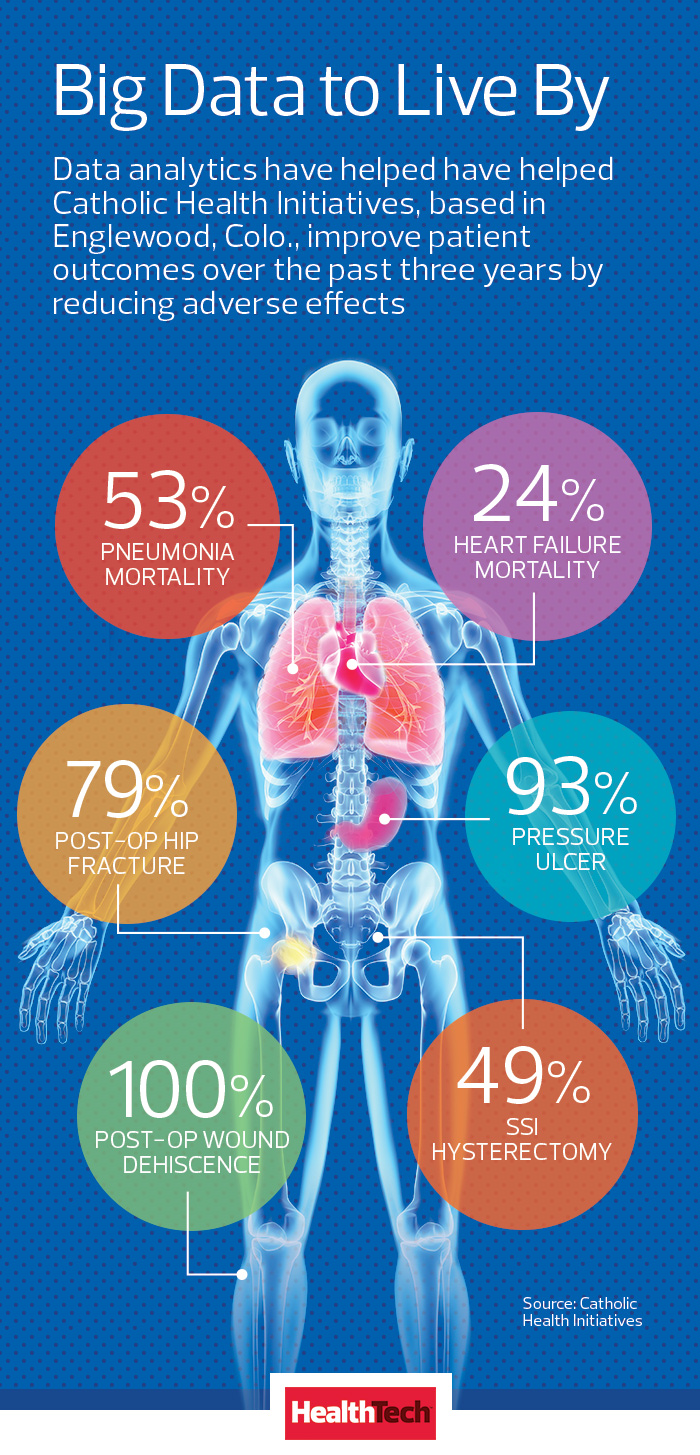 Big Data to Live By

Data analytics have helped have helped Catholic Health Initiatives, based in Englewood, Colo., improve patient outcomes over the past three years by reducing adverse effects

53%
PNEUMONIA MORTALITY

24%
HEART FAILURE MORTALITY

79%
POST-OP HIP FRACTURE

93%
PRESSURE ULCER

100%
POST-OP WOUND DEHISCENCE

49%
SSI HYSTERECTOMY

Source: Catholic Health Initiatives

HealthTech