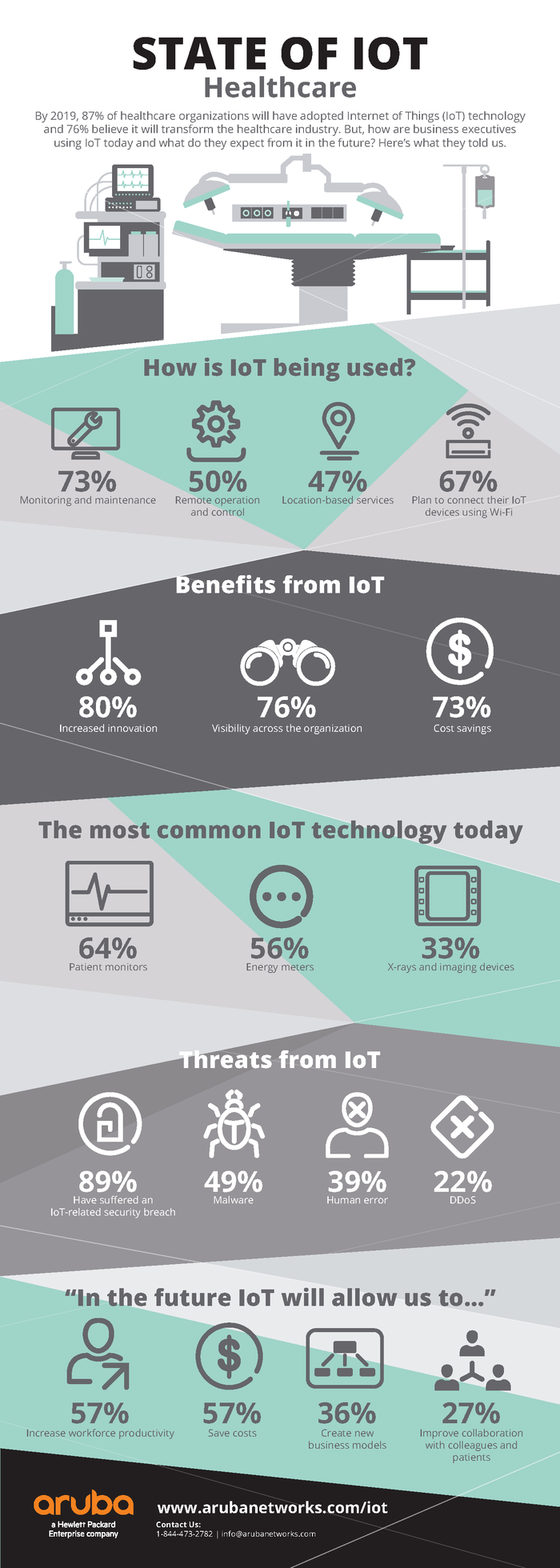 STATE OF IOT
Healthcare

By 2019, 87% of healthcare organizations will have adopted Internet of Things (IoT) technology and 76% believe it will transform the healthcare industry. But, how are business executives using IoT today and what do they expect from it in the future? Here's what they told us.

How is IoT being used?

73%
Monitoring and maintenance

50%
Remote operation and control

47%
Location-based services

67%
Plan to connect their IoT devices using Wi-Fi

Benefits from IoT

80%
Increased innovation

76%
Visibility across the organization

73%
Cost savings

The most common IoT technology today

64%
Patient monitors

56%
Energy meters

33%
X-rays and imaging devices

Threats from IoT

89%
Have suffered an IoT-related security breach

49%
Malware

39%
Human error

22%
DDoS

"In the future IoT will allow us to..."

57%
Increase workforce productivity

57%
Save costs

36%
Create new business models

27%
Improve collaboration with colleagues and patients

aruba
a Hewlett Packard Enterprise company

www.arubanetworks.com/iot
Contact Us:
1-844-473-2782 | info@arubanetworks.com