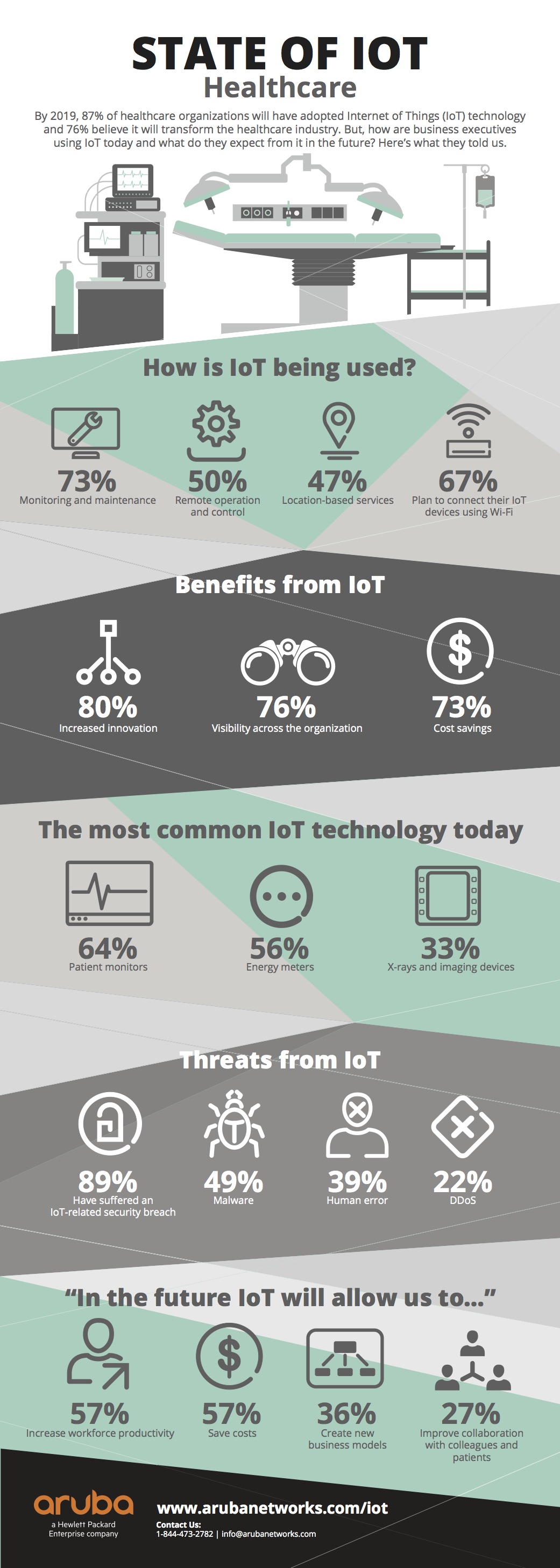 STATE OF IOT
Healthcare

By 2019, 87% of healthcare organizations will have adopted Internet of Things (IoT) technology and 76% believe it will transform the healthcare industry. But, how are business executives using IoT today and what do they expect from it in the future? Here's what they told us.

How is IoT being used?

73%
Monitoring and maintenance

50%
Remote operation and control

47%
Location-based services

67%
Plan to connect their IoT devices using Wi-Fi

Benefits from IoT

80%
Increased innovation

76%
Visibility across the organization

73%
Cost savings

The most common IoT technology today

64%
Patient monitors

56%
Energy meters

33%
X-rays and imaging devices

Threats from IoT

89%
Have suffered an IoT-related security breach

49%
Malware

39%
Human error

22%
DDoS

"In the future IoT will allow us to..."

57%
Increase workforce productivity

57%
Save costs

36%
Create new business models

27%
Improve collaboration with colleagues and patients

aruba
a Hewlett Packard Enterprise company

www.arubanetworks.com/iot
Contact Us:
1-844-473-2782 | info@arubanetworks.com